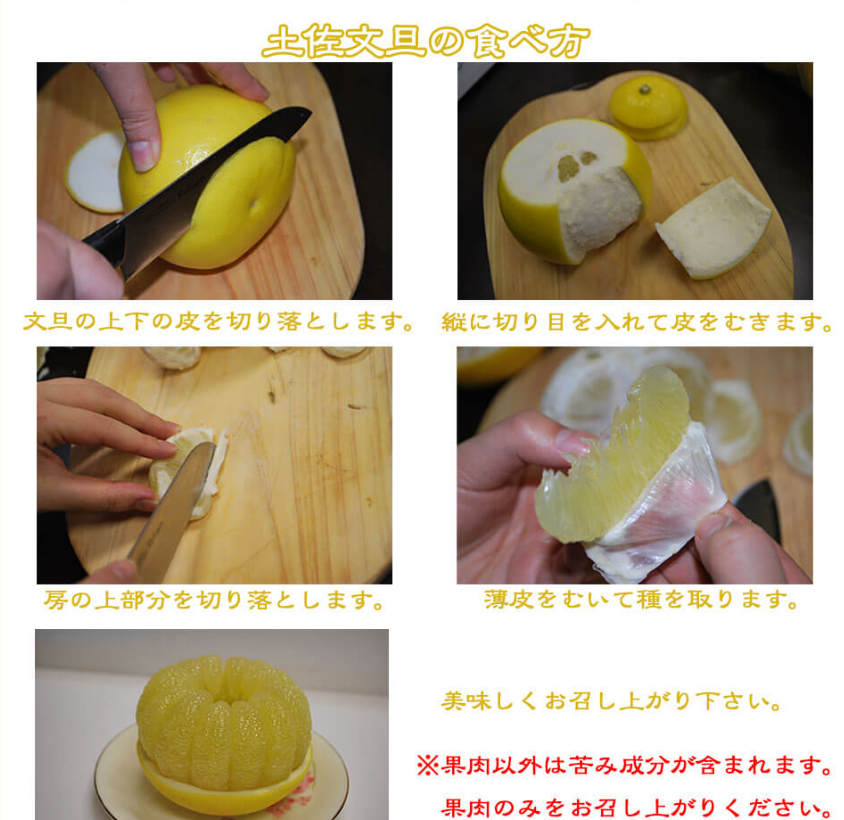 土佐文旦の食べ方

文旦の上下の皮を切り落とします。

縦に切り目を入れて皮をむきます。

房の上部分を切り落とします。

薄皮をむいて種を取ります。

美味しくお召し上がり下さい。

※果肉以外は苦み成分が含まれます。
果肉のみをお召し上がりください。